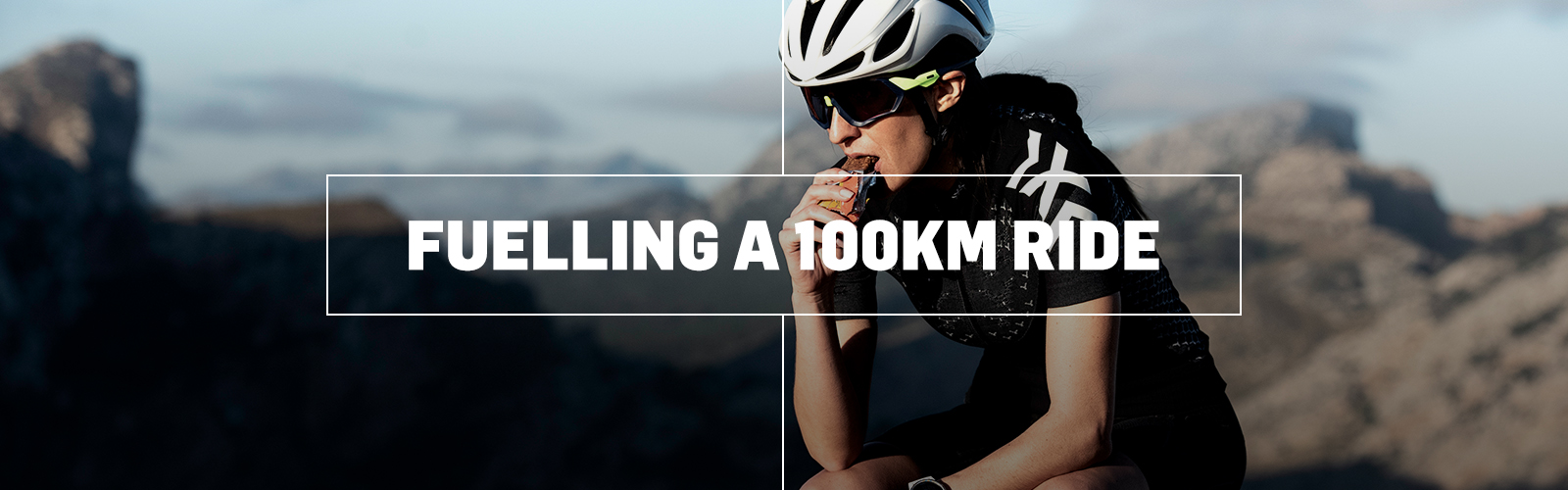 FUELLING A 100KM RIDE