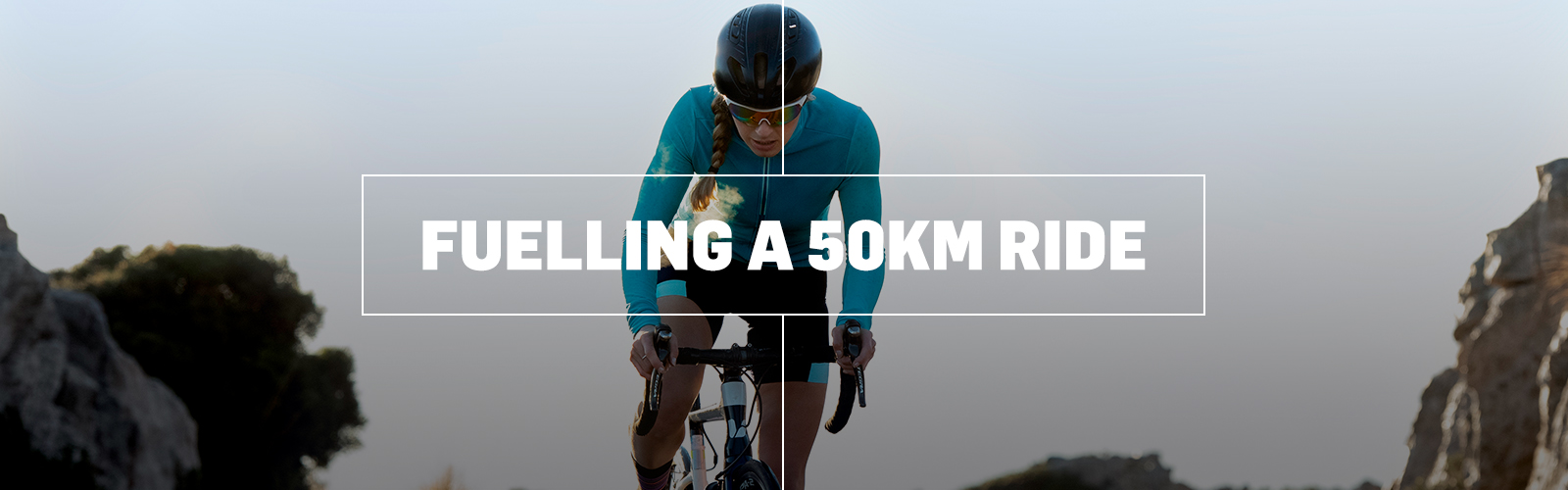 FUELLING A 50KM RIDE